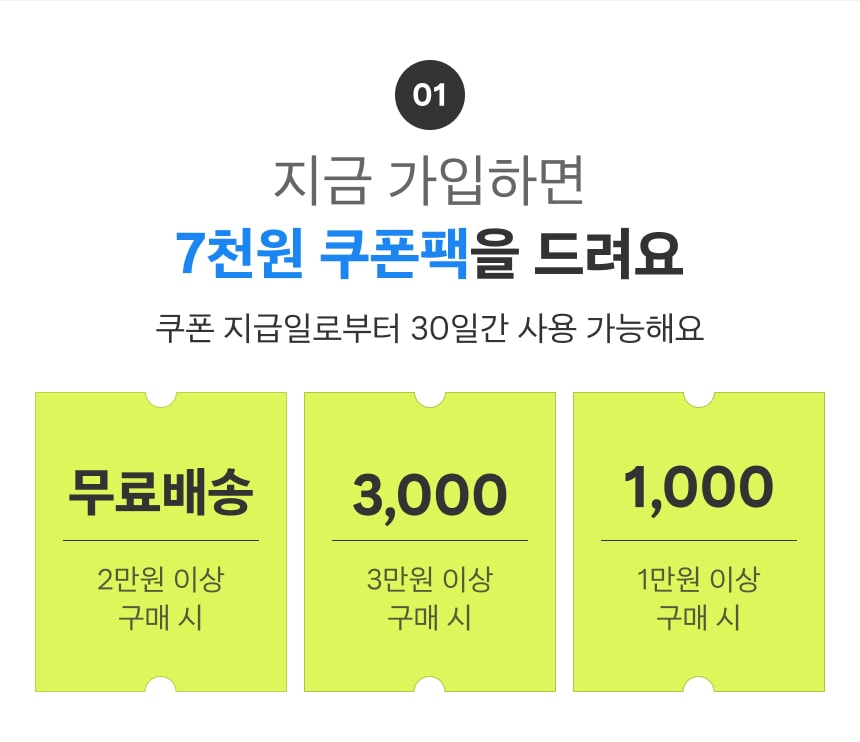 01

지금 가입하면

7천원 쿠폰팩을 드려요

쿠폰 지급일로부터 30일간 사용 가능해요

무료배송

2만원 이상
구매 시

3,000

3만원 이상
구매 시

1,000

1만원 이상
구매 시